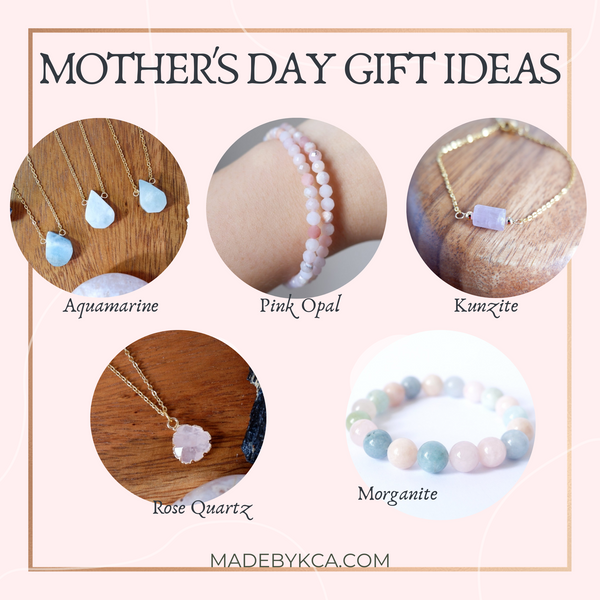 MOTHER'S DAY GIFT IDEAS

Aquamarine

Pink Opal

Kunzite

Rose Quartz

Morganite

MADEBYKCA.COM